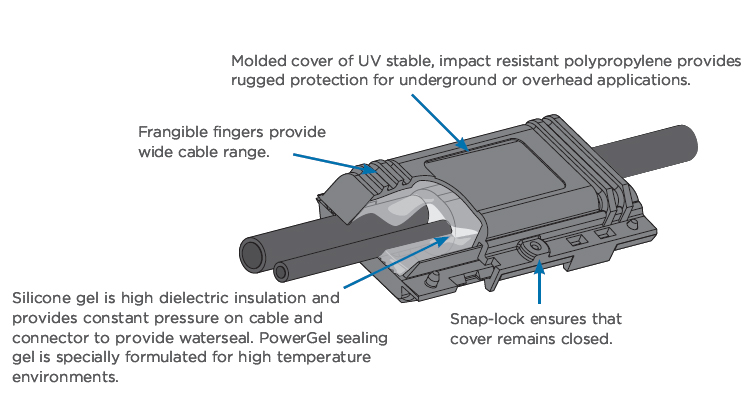 Molded cover of UV stable, impact resistant polypropylene provides rugged protection for underground or overhead applications.

Frangible fingers provide wide cable range.

Silicone gel is high dielectric insulation and provides constant pressure on cable and connector to provide waterseal. PowerGel sealing gel is specially formulated for high temperature environments.

Snap-lock ensures that cover remains closed.